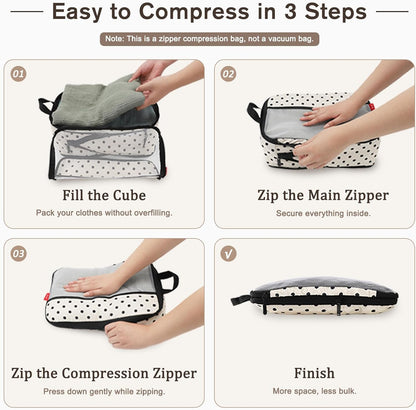 Easy to Compress in 3 Steps

Note: This is a zipper compression bag, not a vacuum bag.

01

Fill the Cube

Pack your clothes without overfilling.

02

Zip the Main Zipper

Secure everything inside.

03

Zip the Compression Zipper

Press down gently while zipping.

√

Finish

More space, less bulk.